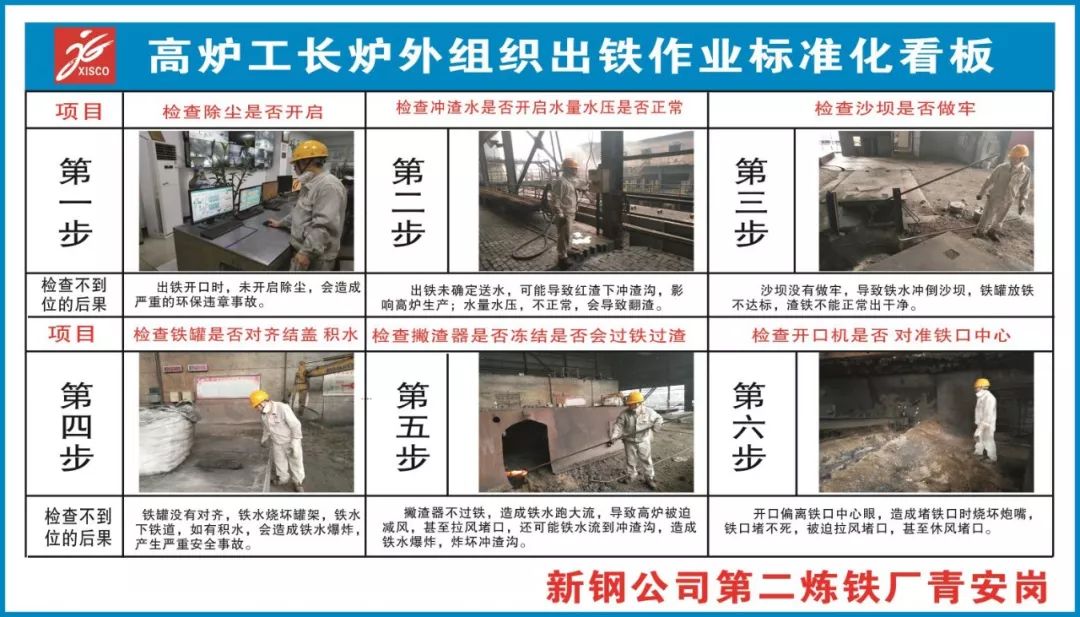 XISCO

高炉工长炉外组织出铁作业标准化看板

| 项目 | 检查除尘是否开启 | 检查冲渣水是否开启水量水压是否正常 | 检查沙坝是否做牢 |
|---|---|---|---|
| | 第一步 | 第二步 | 第三步 |
| 检查不到位的后果 | 出铁开口时，未开启除尘，会造成严重的环保违章事故。 | 出铁未确定送水，可能导致红渣下冲渣沟，影响高炉生产；水量水压，不正常，会导致翻渣。 | 沙坝没有做牢，导致铁水冲倒沙坝，铁罐放铁不达标，渣铁不能正常出干净。 |
| 项目 | 检查铁罐是否对齐结盖 积水 | 检查撇渣器是否冻结是否会过铁过渣 | 检查开口机是否 对准铁口中心 |
| | 第四步 | 第五步 | 第六步 |
| 检查不到位的后果 | 铁罐没有对齐，铁水烧坏罐架，铁水下铁道，如有积水，会造成铁水爆炸，产生严重安全事故。 | 撇渣器不过铁，造成铁水跑大流，导致高炉被迫减风，甚至拉风堵口，还可能铁水流到冲渣沟，造成铁水爆炸，炸坏冲渣沟。 | 开口偏离铁口中心眼，造成堵铁口时烧坏炮嘴，铁口堵不死，被迫拉风堵口，甚至休风堵口。 |

新钢公司第二炼铁厂青安岗