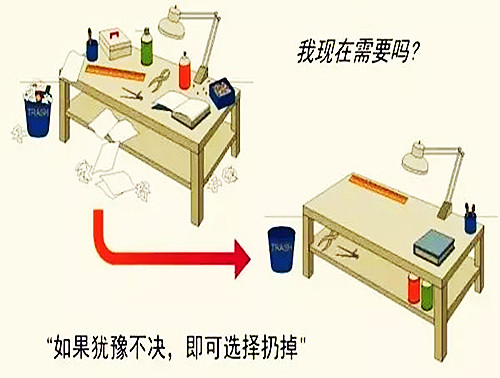 我现在需要吗?

TRASH

TRASH

"如果犹豫不决，即可选择扔掉"