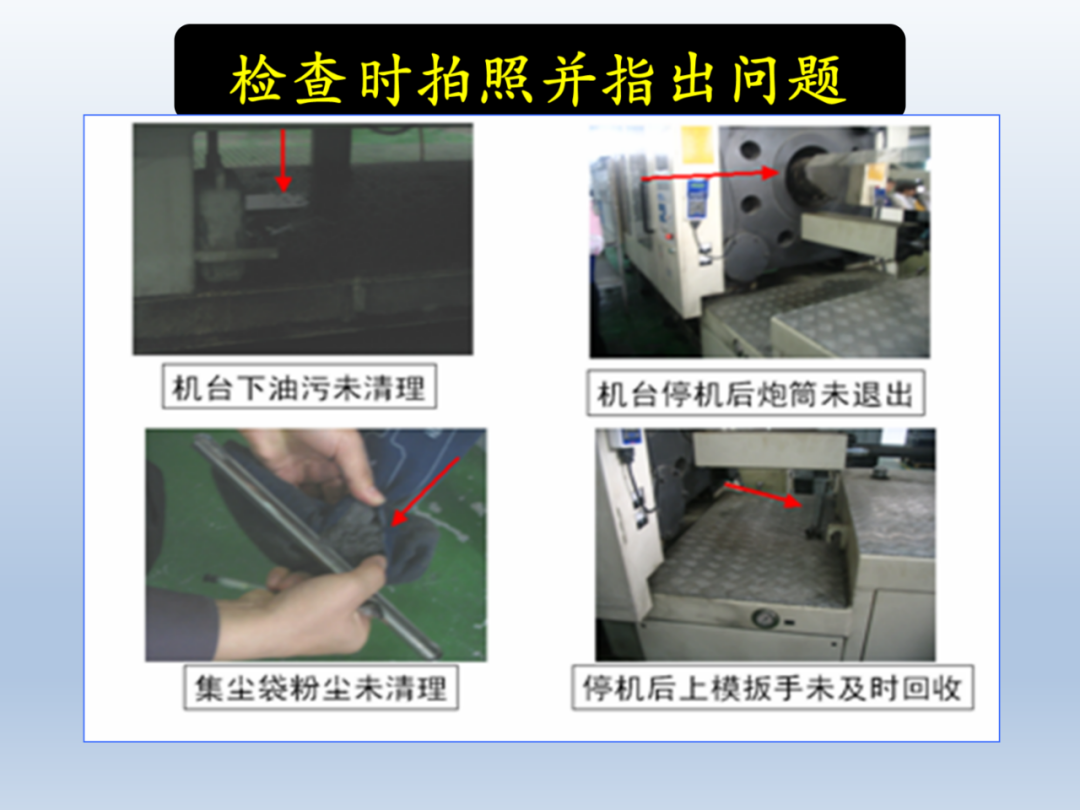 检查时拍照并指出问题

机台下油污未清理

机台停机后炮筒未退出

集尘袋粉尘未清理

停机后上模扳手未及时回收