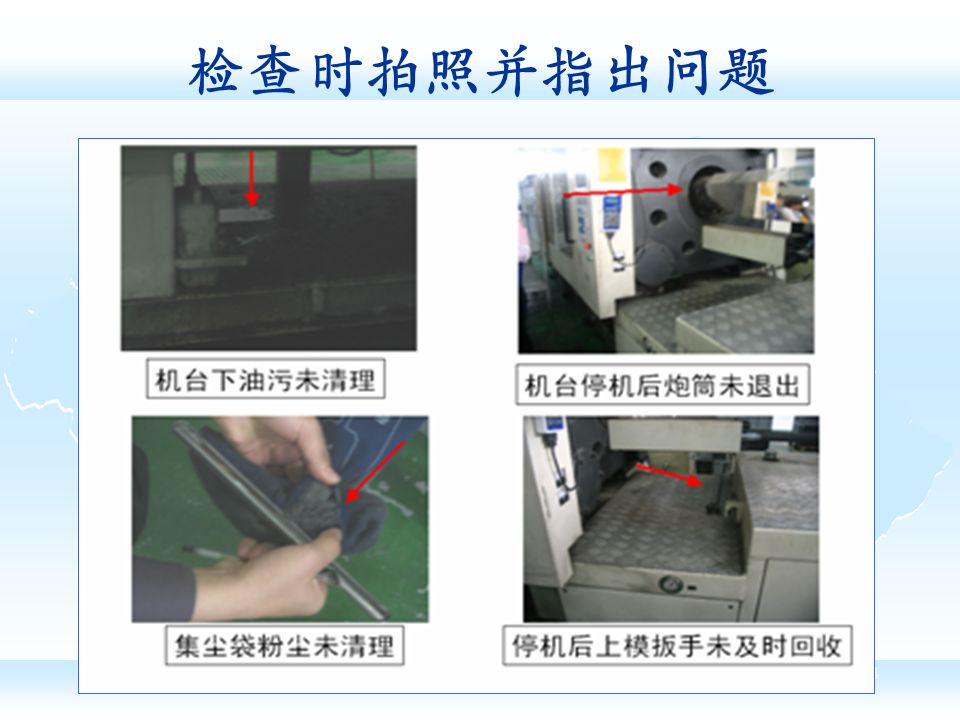 检查时拍照并指出问题

机台下油污未清理

机台停机后炮筒未退出

集尘袋粉尘未清理

停机后上模扳手未及时回收