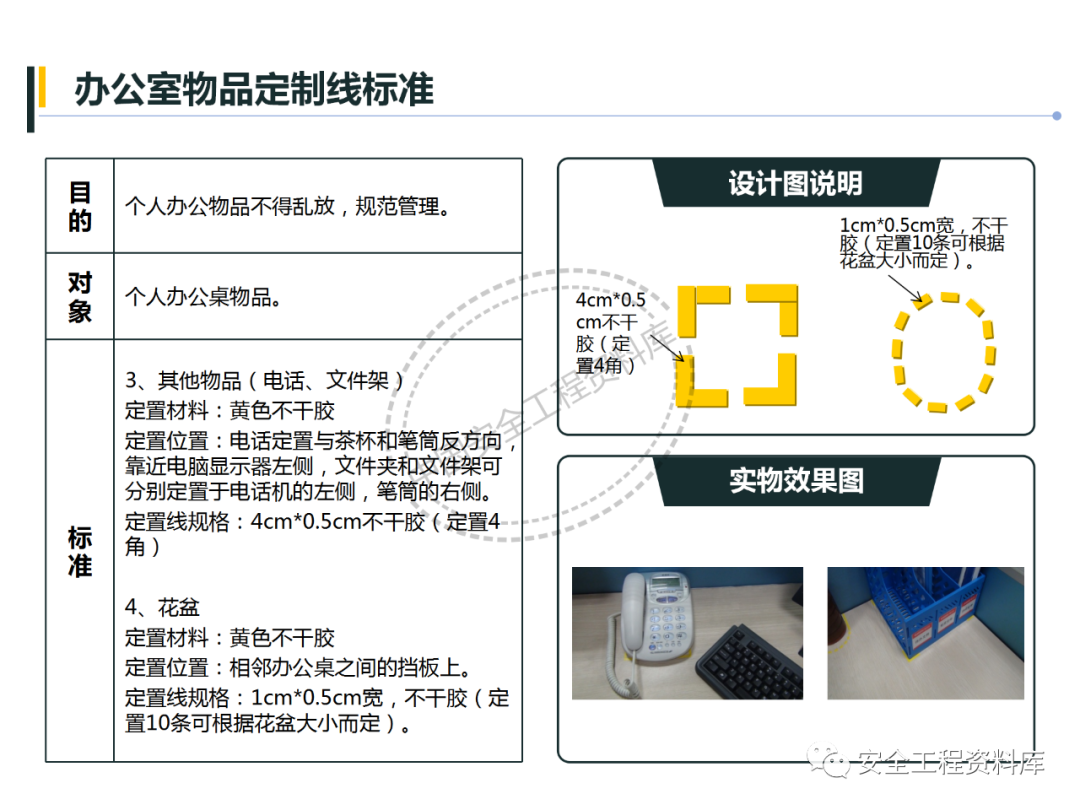 办公室物品定制线标准

| 目的 | 个人办公物品不得乱放，规范管理。 |
|---|---|
| 对象 | 个人办公桌物品。 |
| 标准 | 3、其他物品（电话、文件架）<br>定置材料：黄色不干胶<br>定置位置：电话定置与茶杯和笔筒反方向，靠近电脑显示器左侧，文件夹和文件架可分别定置于电话机的左侧，笔筒的右侧。<br>定置线规格：4cm*0.5cm不干胶（定置4角）<br><br>4、花盆<br>定置材料：黄色不干胶<br>定置位置：相邻办公桌之间的挡板上。<br>定置线规格：1cm*0.5cm宽，不干胶（定置10条可根据花盆大小而定）。 |

设计图说明

4cm*0.5cm不干胶（定置4角）

1cm*0.5cm宽，不干胶（定置10条可根据花盆大小而定）。

实物效果图

安全工程资料库

安全工程资料库