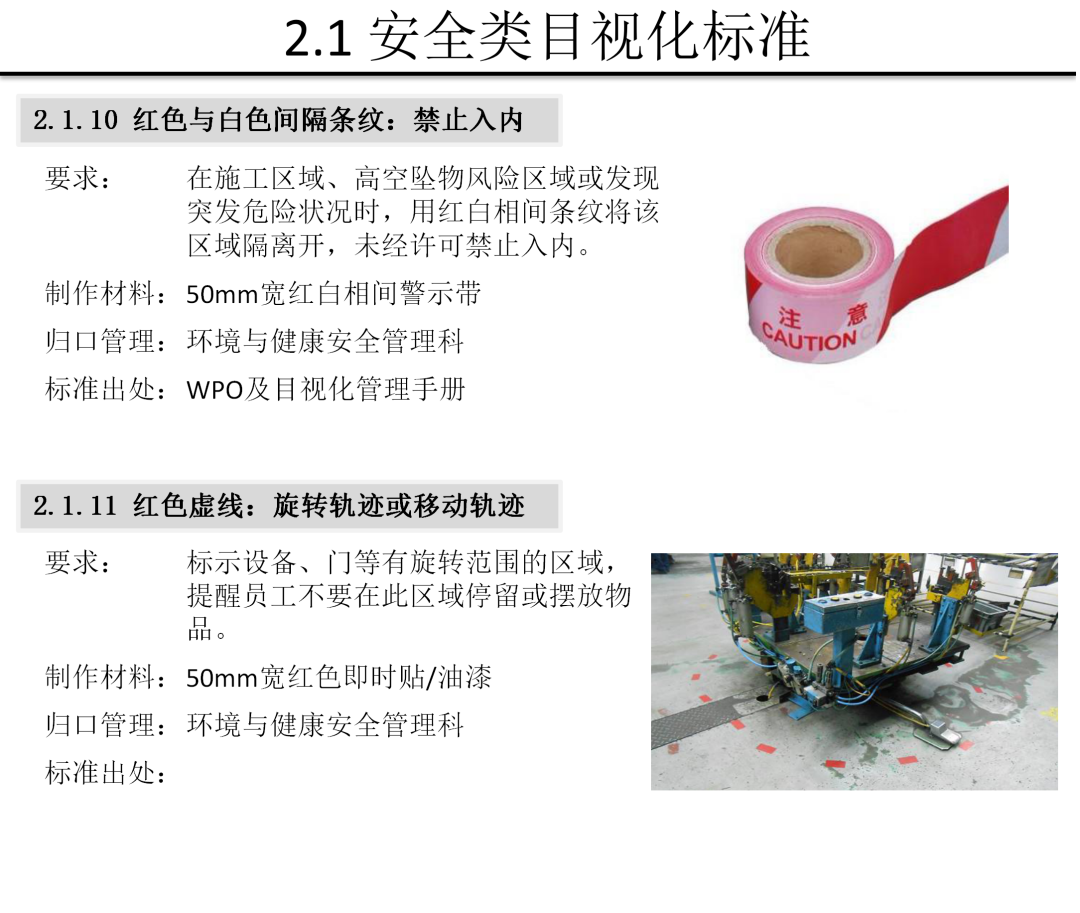 2.1 安全类目视化标准

2.1.10 红色与白色间隔条纹：禁止入内

要求： 在施工区域、高空坠物风险区域或发现突发危险状况时，用红白相间条纹将该区域隔离开，未经许可禁止入内。

制作材料：50mm宽红白相间警示带

归口管理：环境与健康安全管理科

标准出处：WPO及目视化管理手册

注 意
CAUTION

2.1.11 红色虚线：旋转轨迹或移动轨迹

要求： 标示设备、门等有旋转范围的区域，提醒员工不要在此区域停留或摆放物品。

制作材料：50mm宽红色即时贴/油漆

归口管理：环境与健康安全管理科

标准出处：