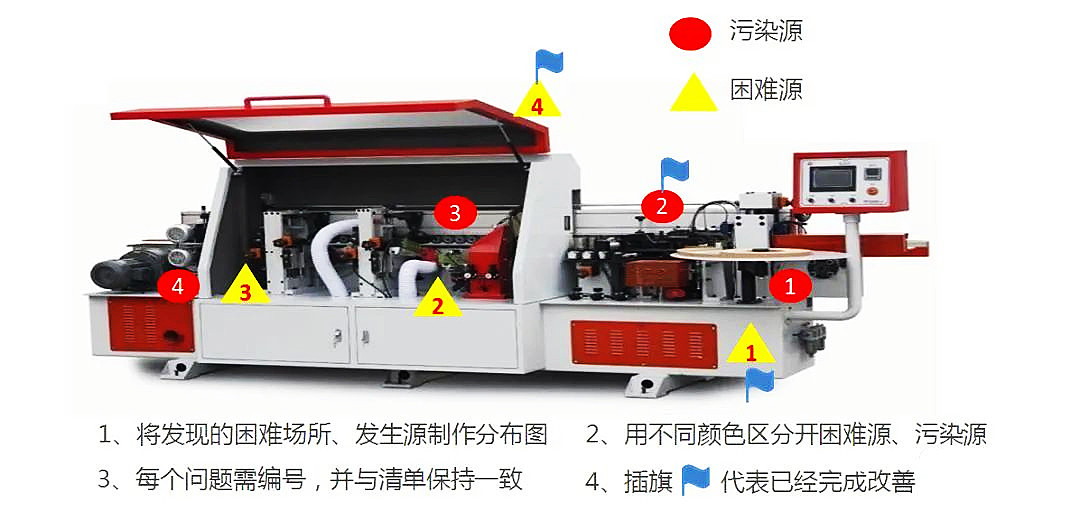 污染源

困难源

4

2

3

4

3

2

1

1

1、将发现的困难场所、发生源制作分布图

2、用不同颜色区分开困难源、污染源

3、每个问题需编号，并与清单保持一致

4、插旗 代表已经完成改善